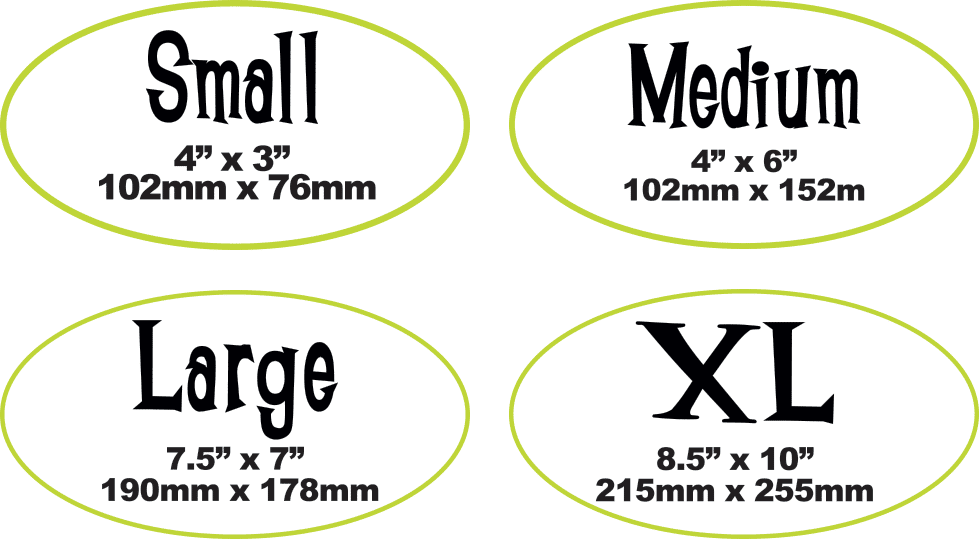 Small
4” x 3”
102mm x 76mm

Medium
4” x 6”
102mm x 152m

Large
7.5” x 7”
190mm x 178mm

XL
8.5” x 10”
215mm x 255mm